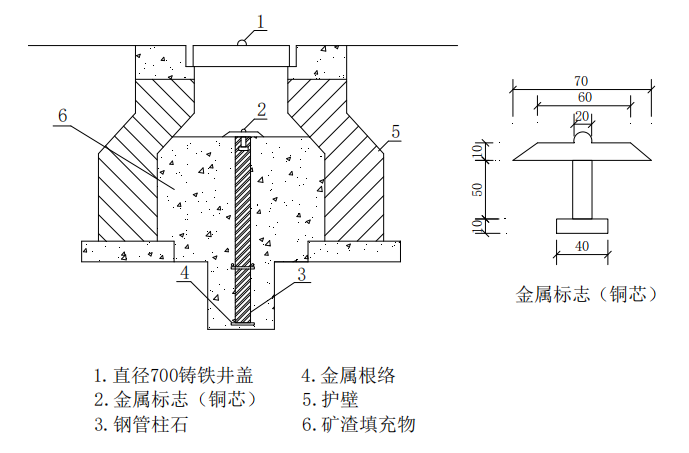 1
2
6
5
4
3
70
60
20
10
50
10
40
金属标志（铜芯）

1. 直径700铸铁井盖
2. 金属标志（铜芯）
3. 钢管柱石

4. 金属根络
5. 护壁
6. 矿渣填充物