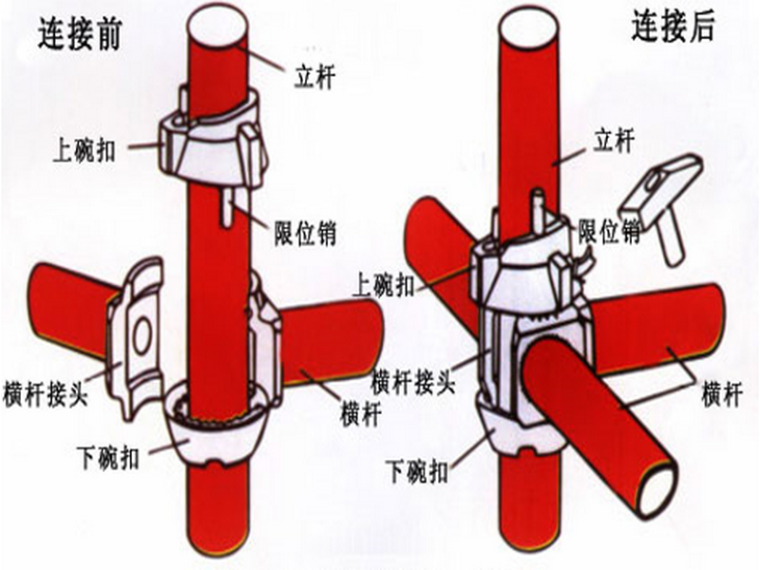 连接前

立杆

上碗扣

限位销

横杆接头

横杆

下碗扣

连接后

立杆

限位销

上碗扣

横杆接头

横杆

下碗扣