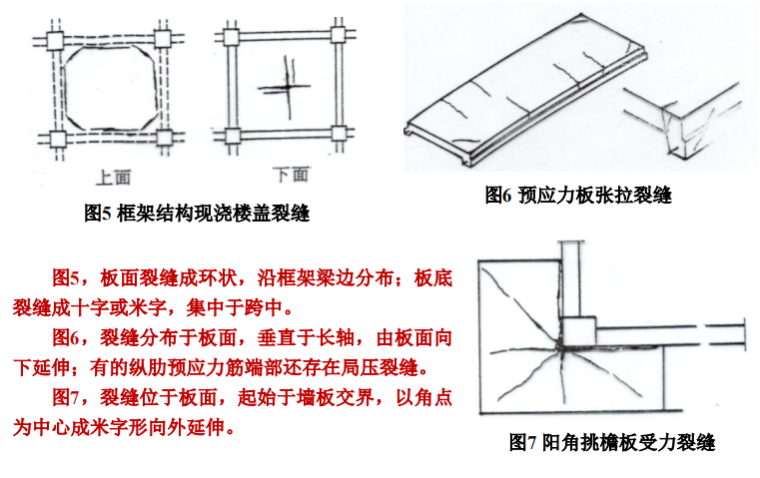 上面

下面

图5 框架结构现浇楼盖裂缝

图6 预应力板张拉裂缝

图5，板面裂缝成环状，沿框架梁边分布；板底裂缝成十字或米字，集中于跨中。

图6，裂缝分布于板面，垂直于长轴，由板面向下延伸；有的纵肋预应力筋端部还存在局压裂缝。

图7，裂缝位于板面，起始于墙板交界，以角点为中心成米字形向外延伸。

图7 阳角挑檐板受力裂缝