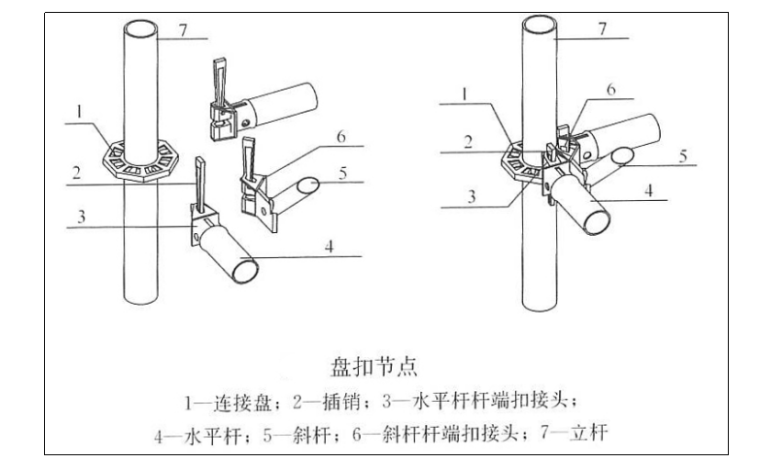 7
1
6
2
5
3
4

7
1
6
2
5
3
4

盘扣节点

1—连接盘；2—插销；3—水平杆杆端扣接头；

4—水平杆；5—斜杆；6—斜杆杆端扣接头；7—立杆