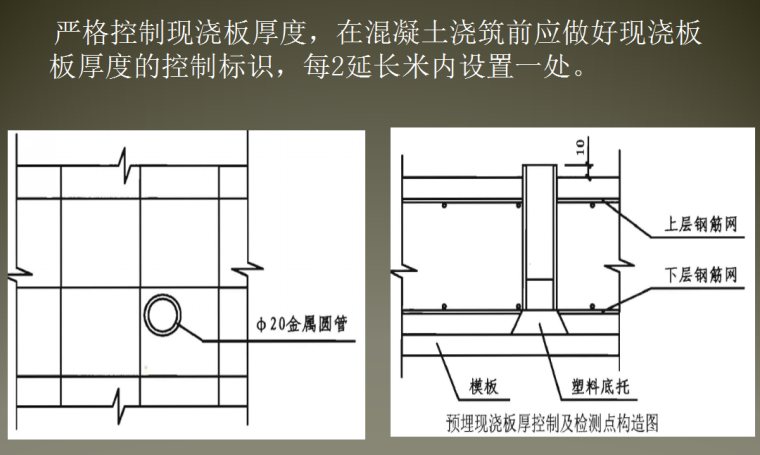 严格控制现浇板厚度，在混凝土浇筑前应做好现浇板板厚度的控制标识，每2延长米内设置一处。

φ20金属圆管

10

上层钢筋网

下层钢筋网

模板

塑料底托

预埋现浇板厚控制及检测点构造图