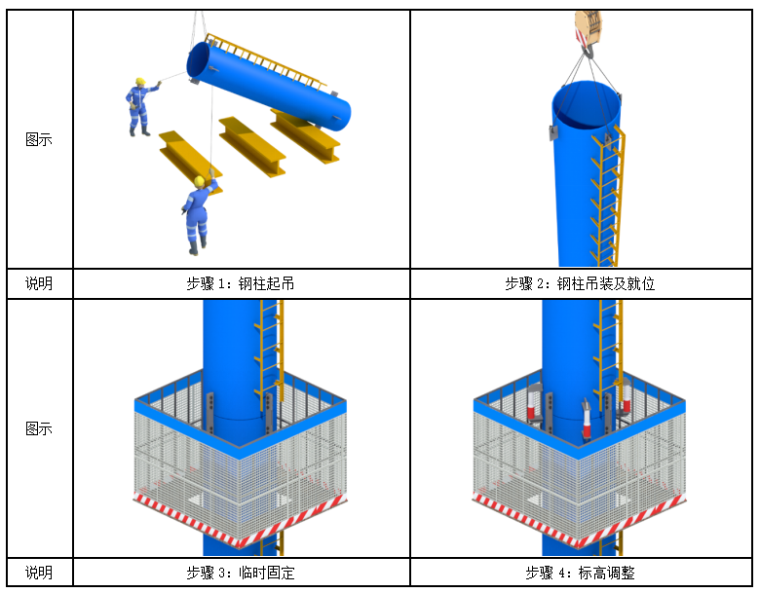 | 图示 | | |
|---|---|---|
| 说明 | 步骤 1：钢柱起吊 | 步骤 2：钢柱吊装及就位 |
| 图示 | | |
| 说明 | 步骤 3：临时固定 | 步骤 4：标高调整 |