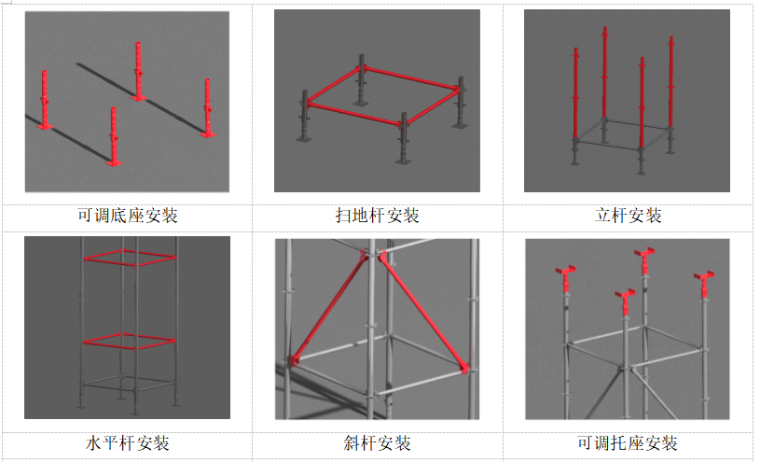 | 可调底座安装 | 扫地杆安装 | 立杆安装 |
|---|---|---|
| 水平杆安装 | 斜杆安装 | 可调托座安装 |