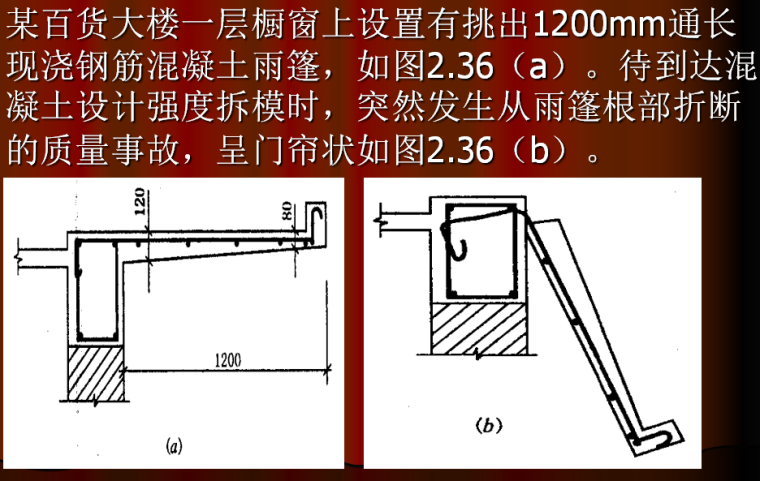 某百货大楼一层橱窗上设置有挑出1200mm通长现浇钢筋混凝土雨篷，如图2.36（a）。待到达混凝土设计强度拆模时，突然发生从雨篷根部折断的质量事故，呈门帘状如图2.36（b）。

120
80
1200
(a)

(b)