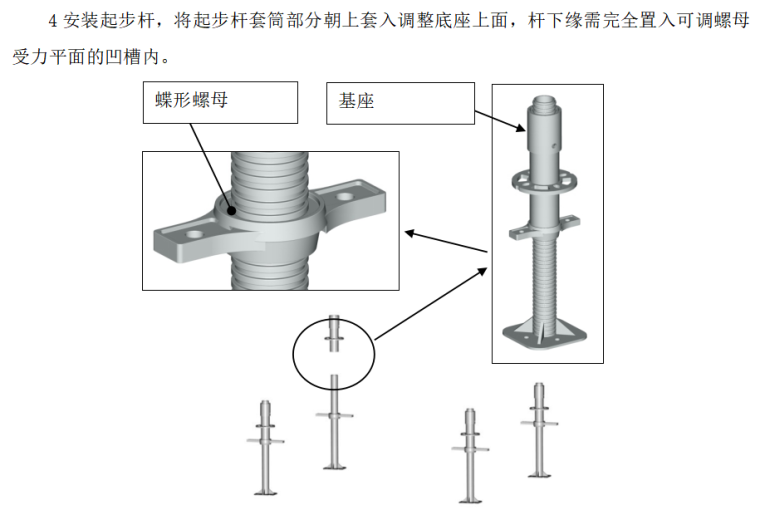 4 安装起步杆，将起步杆套筒部分朝上套入调整底座上面，杆下缘需完全置入可调螺母受力平面的凹槽内。

蝶形螺母

基座