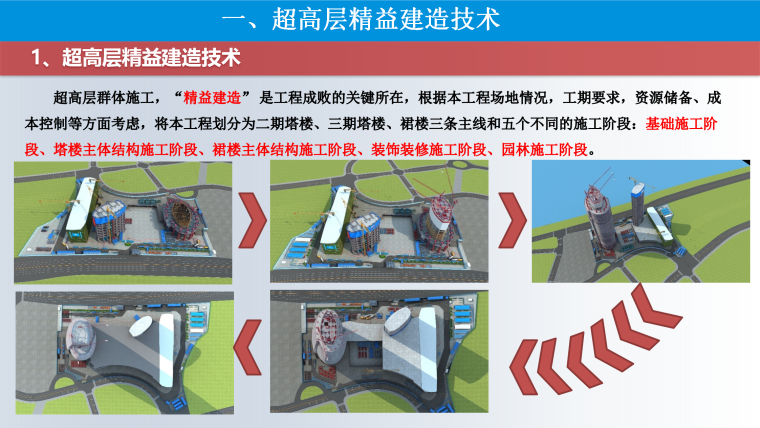 一、超高层精益建造技术

1、超高层精益建造技术

超高层群体施工，“精益建造”是工程成败的关键所在，根据本工程场地情况，工期要求，资源储备、成本控制等方面考虑，将本工程划分为二期塔楼、三期塔楼、裙楼三条主线和五个不同的施工阶段：基础施工阶段、塔楼主体结构施工阶段、裙楼主体结构施工阶段、装饰装修施工阶段、园林施工阶段。