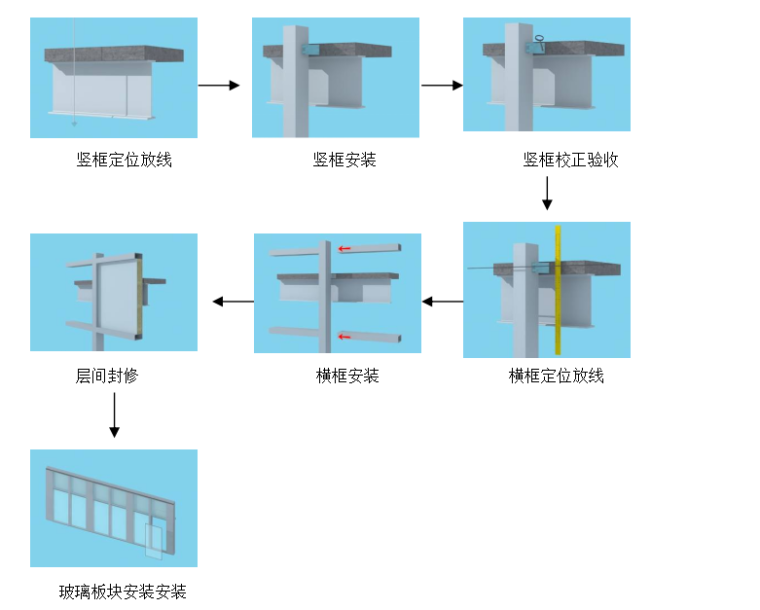 竖框定位放线

竖框安装

竖框校正验收

横框定位放线

横框安装

层间封修

玻璃板块安装安装