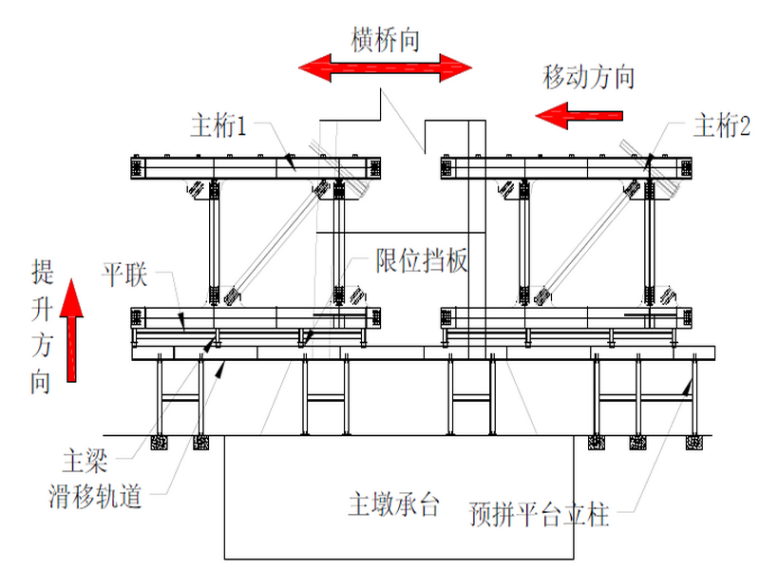 横桥向

移动方向

主桁1

主桁2

提升方向

平联

限位挡板

主梁

滑移轨道

主墩承台

预拼平台立柱