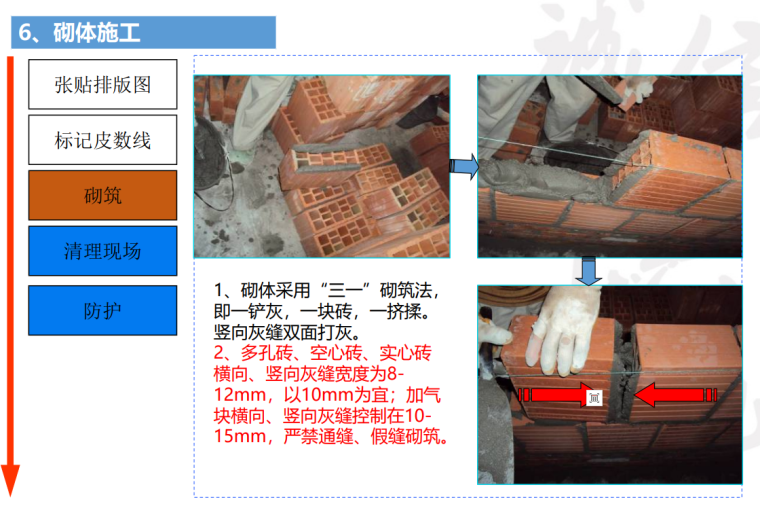 6、砌体施工

张贴排版图

标记皮数线

砌筑

清理现场

防护

1、砌体采用“三一”砌筑法，即一铲灰，一块砖，一挤揉。竖向灰缝双面打灰。
2、多孔砖、空心砖、实心砖横向、竖向灰缝宽度为8-12mm，以10mm为宜；加气块横向、竖向灰缝控制在10-15mm，严禁通缝、假缝砌筑。