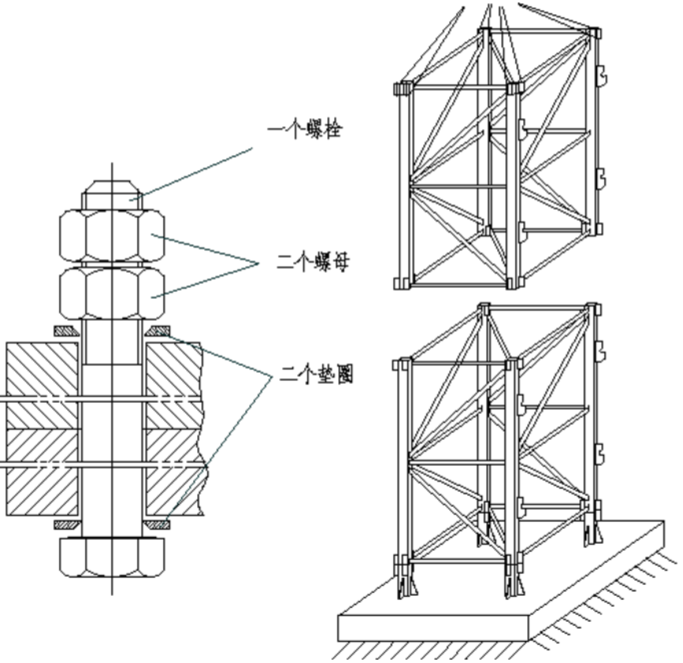 一个螺栓

二个螺母

二个垫圈