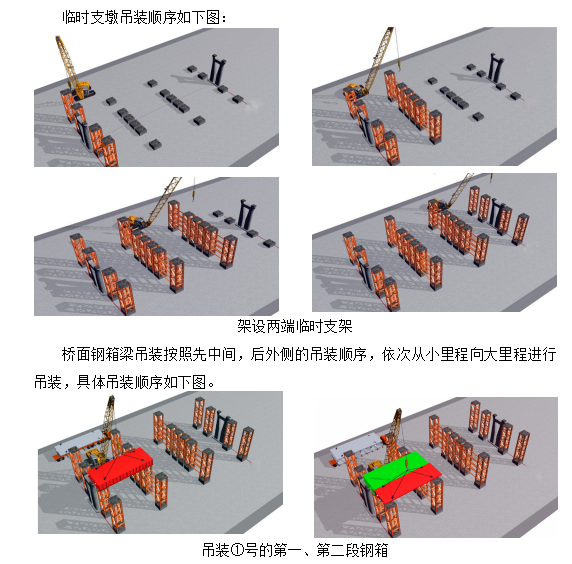 临时支墩吊装顺序如下图：

架设两端临时支架

桥面钢箱梁吊装按照先中间，后外侧的吊装顺序，依次从小里程向大里程进行吊装，具体吊装顺序如下图。

吊装①号的第一、第二段钢箱