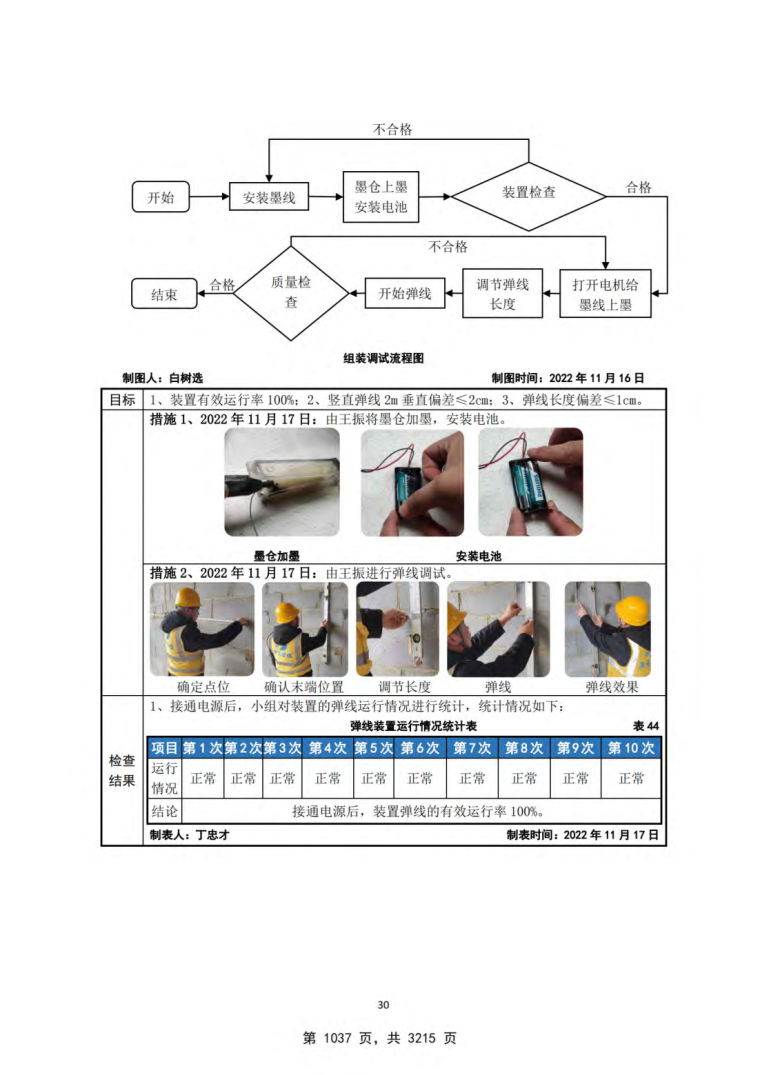 不合格

开始

安装墨线

墨仓上墨 安装电池

装置检查

合格

不合格

结束

合格

质量检查

开始弹线

调节弹线长度

打开电机给墨线上墨

组装调试流程图

制图人：白树选　　　　制图时间：2022 年 11 月 16 日

目标　1、装置有效运行率 100%；2、竖直弹线 2m 垂直偏差≤2cm；3、弹线长度偏差≤1cm。

措施 1、2022 年 11 月 17 日：由王振将墨仓加墨，安装电池。

墨仓加墨　　安装电池

措施 2、2022 年 11 月 17 日：由王振进行弹线调试。

确定点位　确认末端位置　调节长度　弹线　弹线效果

检查结果

1、接通电源后，小组对装置的弹线运行情况进行统计，统计情况如下：

弹线装置运行情况统计表　　表 44

| 项目 | 第 1 次 | 第 2 次 | 第 3 次 | 第 4 次 | 第 5 次 | 第 6 次 | 第 7 次 | 第 8 次 | 第 9 次 | 第 10 次 |
|---|---|---|---|---|---|---|---|---|---|---|
| 运行情况 | 正常 | 正常 | 正常 | 正常 | 正常 | 正常 | 正常 | 正常 | 正常 | 正常 |
| 结论 | 接通电源后，装置弹线的有效运行率 100%。 | | | | | | | | | |

制表人：丁忠才　　　　制表时间：2022 年 11 月 17 日

30

第 1037 页，共 3215 页