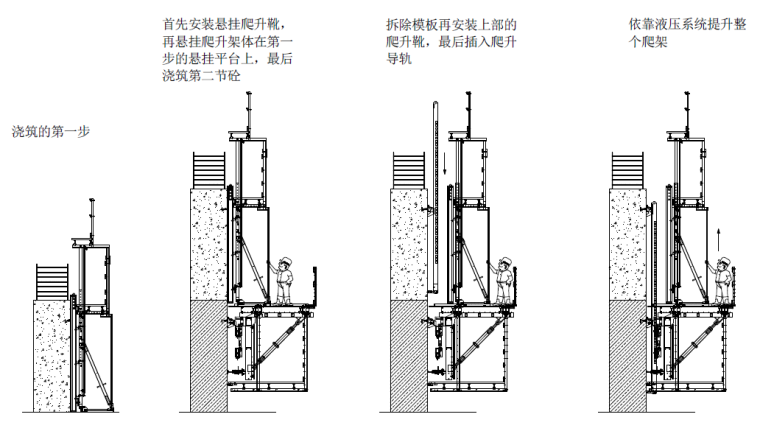 浇筑的第一步

首先安装悬挂爬升靴，再悬挂爬升架体在第一步的悬挂平台上，最后浇筑第二节砼

拆除模板再安装上部的爬升靴，最后插入爬升导轨

依靠液压系统提升整个爬架