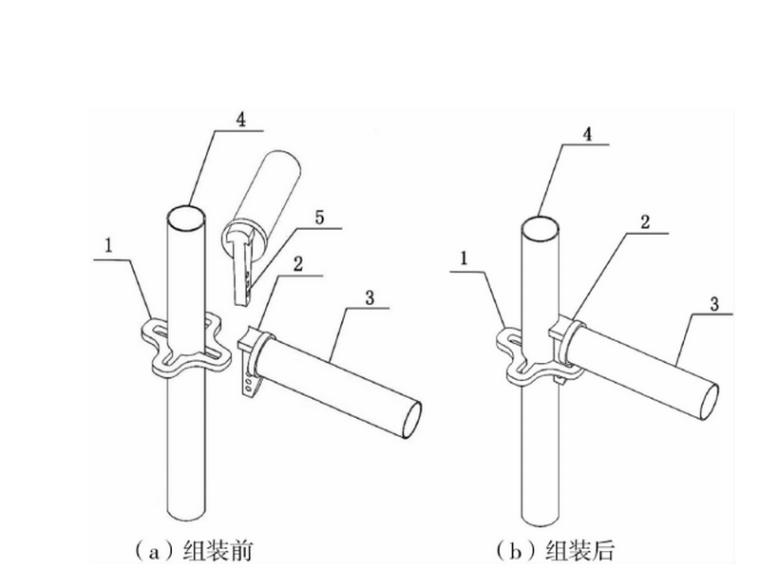 4

5

1

2

3

（a）组装前

4

2

1

3

（b）组装后