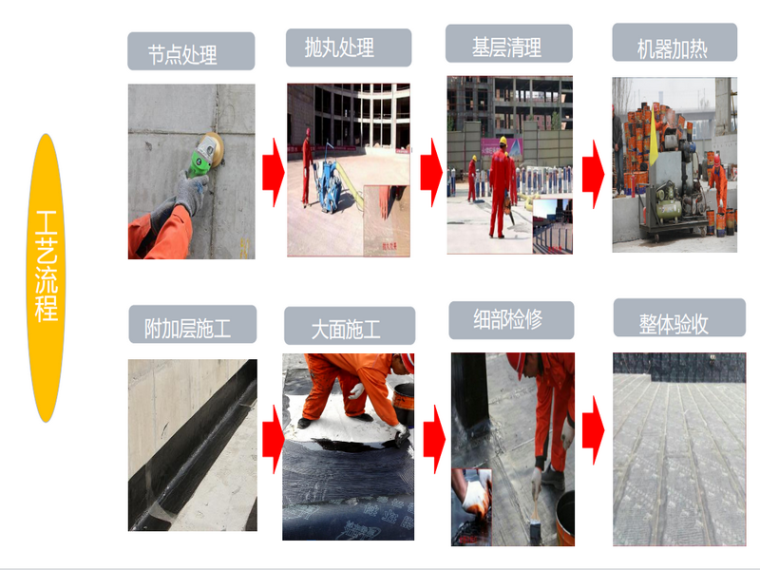 工艺流程

节点处理

抛丸处理

基层清理

机器加热

附加层施工

大面施工

细部检修

整体验收