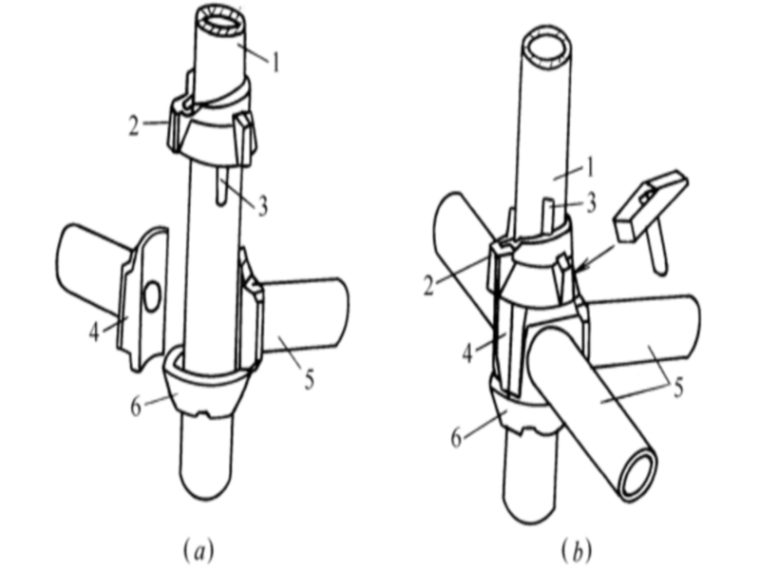 1
2
3
4
5
6
(a)
1
3
2
4
5
6
(b)