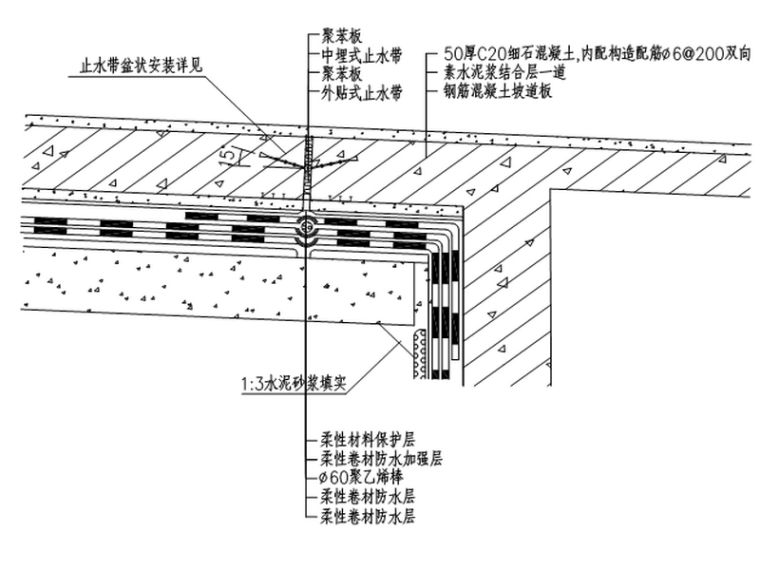 止水带盆状安装详见

聚苯板
中埋式止水带
聚苯板
外贴式止水带

50厚C20细石混凝土,内配构造配筋ø6@200双向
素水泥浆结合层一道
钢筋混凝土坡道板

15

1:3水泥砂浆填实

柔性材料保护层
柔性卷材防水加强层
ø60聚乙烯棒
柔性卷材防水层
柔性卷材防水层