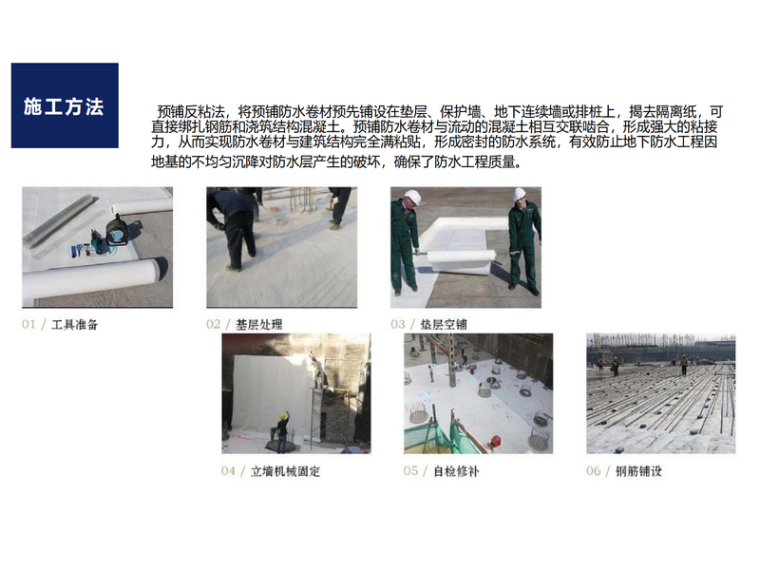 施工方法

预铺反粘法，将预铺防水卷材预先铺设在垫层、保护墙、地下连续墙或排桩上，揭去隔离纸，可直接绑扎钢筋和浇筑结构混凝土。预铺防水卷材与流动的混凝土相互交联啮合，形成强大的粘接力，从而实现防水卷材与建筑结构完全满粘贴，形成密封的防水系统，有效防止地下防水工程因地基的不均匀沉降对防水层产生的破坏，确保了防水工程质量。

01 / 工具准备

02 / 基层处理

03 / 垫层空铺

04 / 立墙机械固定

05 / 自检修补

06 / 钢筋铺设