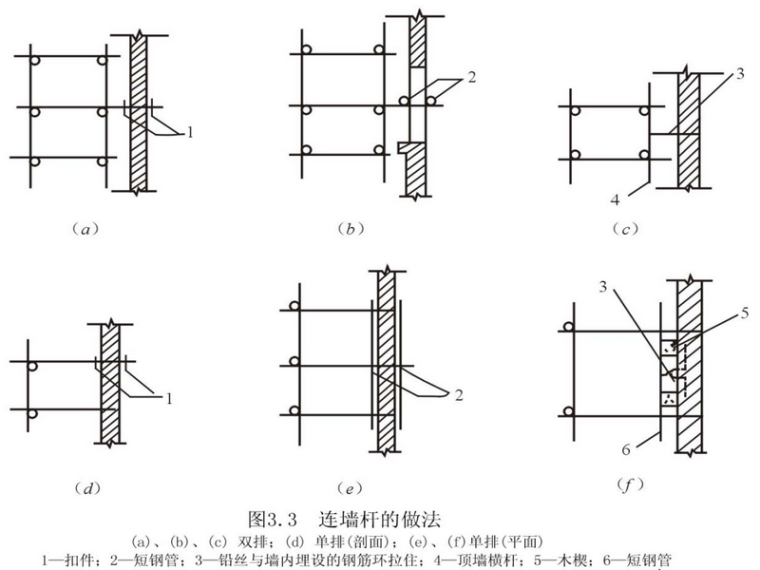 1

(a)

2

(b)

3

4

(c)

1

(d)

2

(e)

3

5

6

(f)

图3.3 连墙杆的做法

(a)、(b)、(c) 双排；(d) 单排(剖面)；(e)、(f)单排(平面)

1—扣件；2—短钢管；3—铅丝与墙内埋设的钢筋环拉住；4—顶墙横杆；5—木楔；6—短钢管