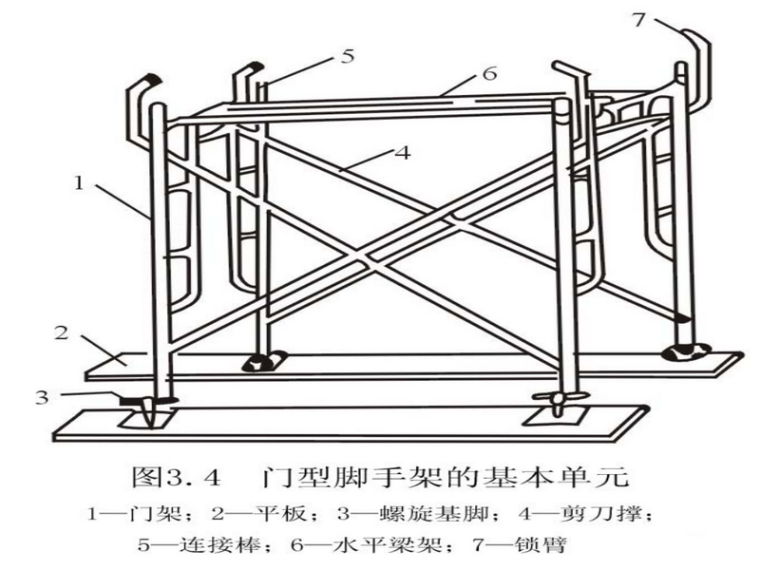 7
5
6
4
1
2
3

图3.4　门型脚手架的基本单元

1—门架；2—平板；3—螺旋基脚；4—剪刀撑；5—连接棒；6—水平梁架；7—锁臂