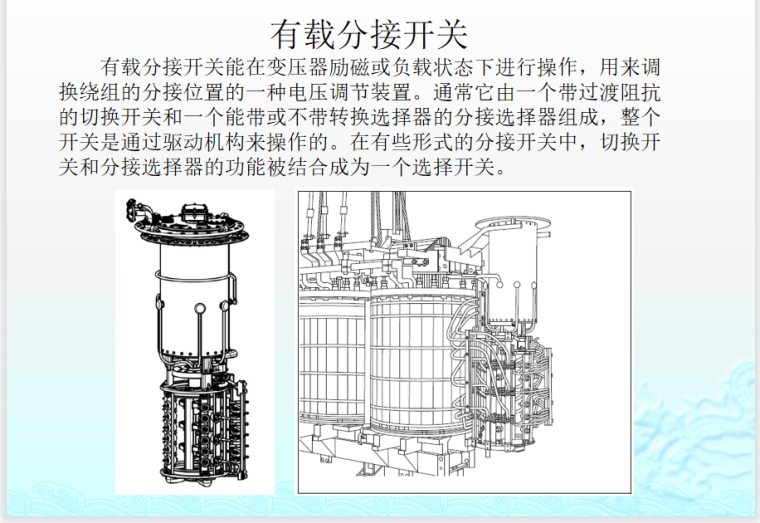 有载分接开关

有载分接开关能在变压器励磁或负载状态下进行操作，用来调换绕组的分接位置的一种电压调节装置。通常它由一个带过渡阻抗的切换开关和一个能带或不带转换选择器的分接选择器组成，整个开关是通过驱动机构来操作的。在有些形式的分接开关中，切换开关和分接选择器的功能被结合成为一个选择开关。