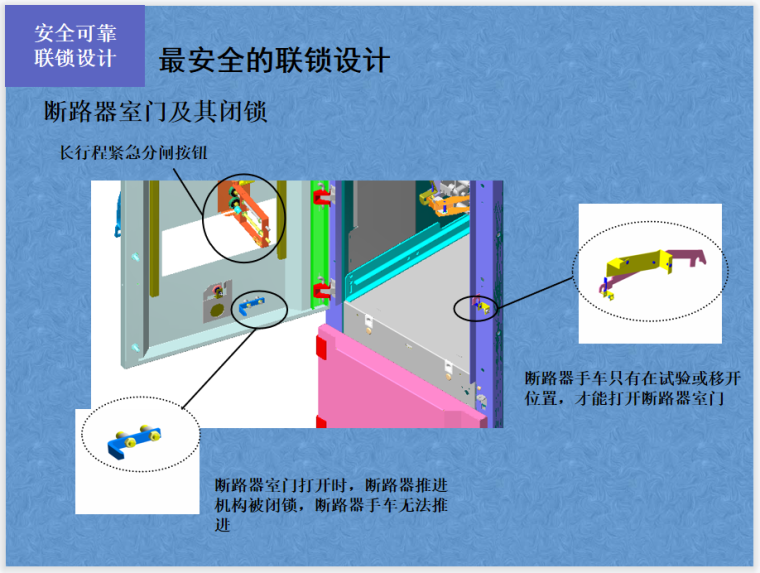 安全可靠
联锁设计

最安全的联锁设计

断路器室门及其闭锁

长行程紧急分闸按钮

断路器手车只有在试验或移开位置，才能打开断路器室门

断路器室门打开时，断路器推进机构被闭锁，断路器手车无法推进