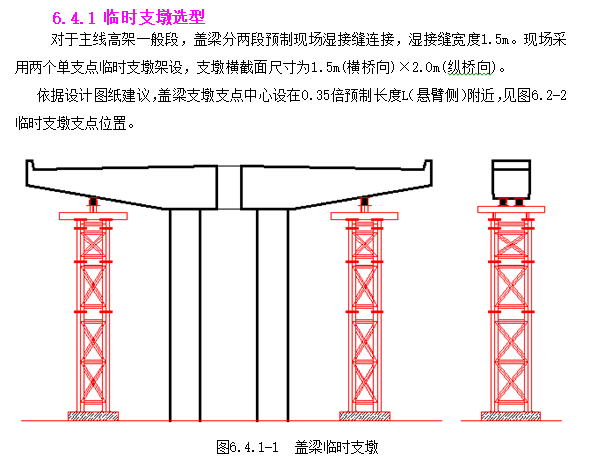 6.4.1 临时支墩选型

对于主线高架一般段，盖梁分两段预制现场湿接缝连接，湿接缝宽度1.5m。现场采用两个单支点临时支墩架设，支墩横截面尺寸为1.5m(横桥向)×2.0m(纵桥向)。

依据设计图纸建议,盖梁支墩支点中心设在0.35倍预制长度L(悬臂侧)附近,见图6.2-2临时支墩支点位置。

图6.4.1-1 盖梁临时支墩