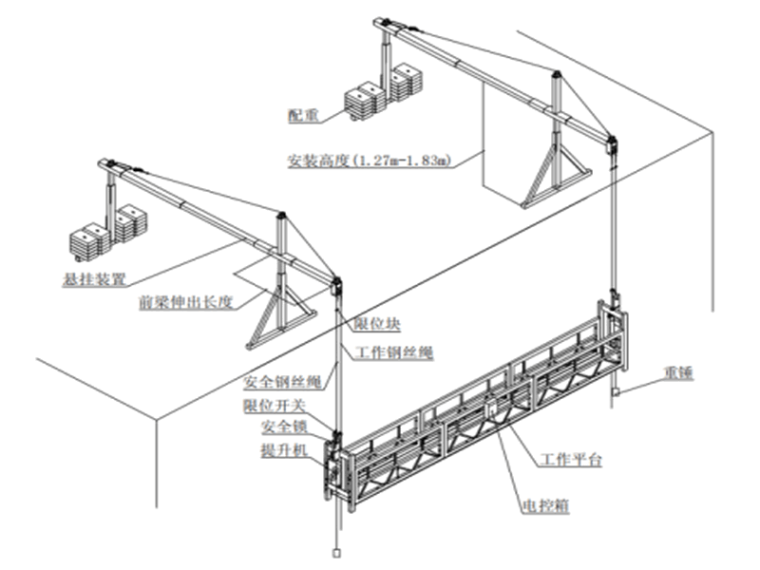 配重

安装高度(1.27m-1.83m)

悬挂装置

前梁伸出长度

限位块

工作钢丝绳

安全钢丝绳

限位开关

安全锁

提升机

重锤

工作平台

电控箱