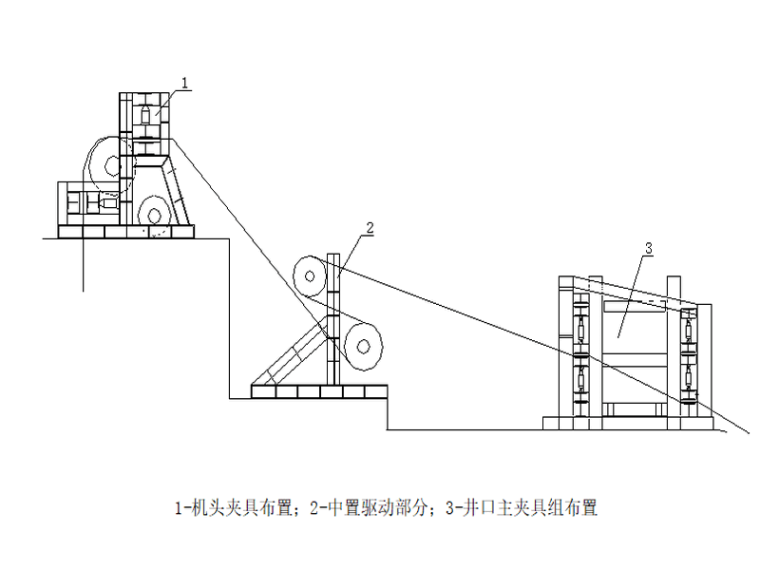 1

2

3

1-机头夹具布置；2-中置驱动部分；3-井口主夹具组布置