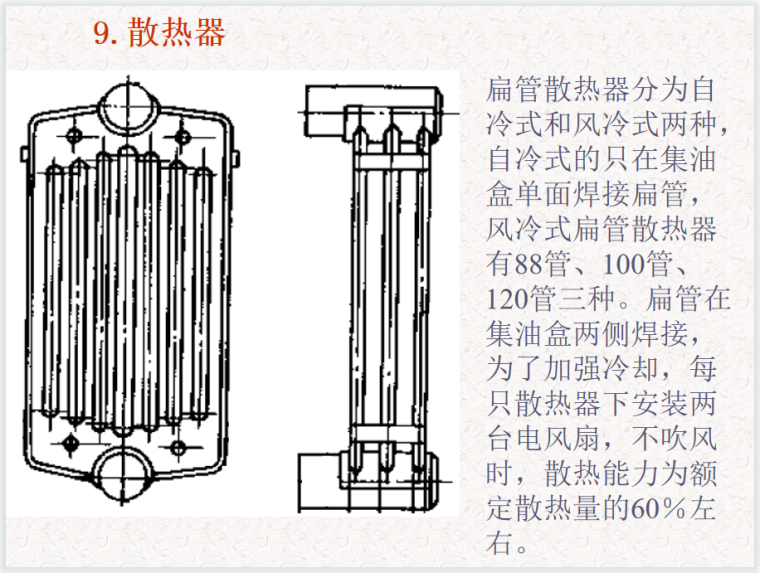 9. 散热器

扁管散热器分为自冷式和风冷式两种，自冷式的只在集油盒单面焊接扁管，风冷式扁管散热器有88管、100管、120管三种。扁管在集油盒两侧焊接，为了加强冷却，每只散热器下安装两台电风扇，不吹风时，散热能力为额定散热量的60%左右。