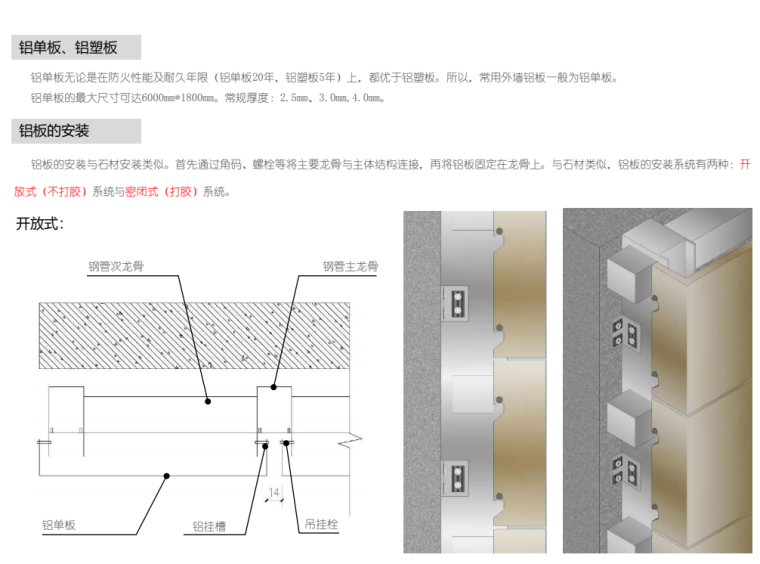 铝单板、铝塑板

铝单板无论是在防火性能及耐久年限（铝单板20年，铝塑板5年）上，都优于铝塑板。所以，常用外墙铝板一般为铝单板。
铝单板的最大尺寸可达6000mm*1800mm。常规厚度：2.5mm、3.0mm,4.0mm。

铝板的安装

铝板的安装与石材安装类似。首先通过角码、螺栓等将主要龙骨与主体结构连接，再将铝板固定在龙骨上。与石材类似，铝板的安装系统有两种：开放式（不打胶）系统与密闭式（打胶）系统。

开放式：

钢管次龙骨
钢管主龙骨
14
铝单板
铝挂槽
吊挂栓