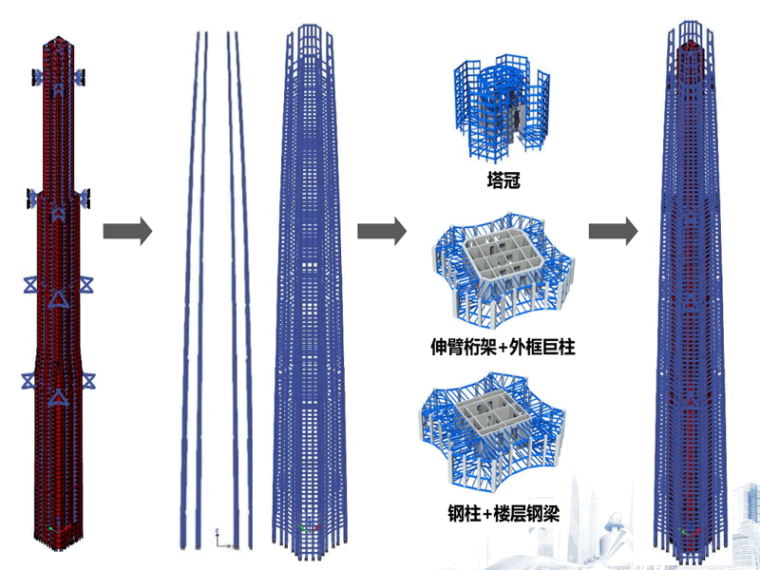 塔冠

伸臂桁架+外框巨柱

钢柱+楼层钢梁