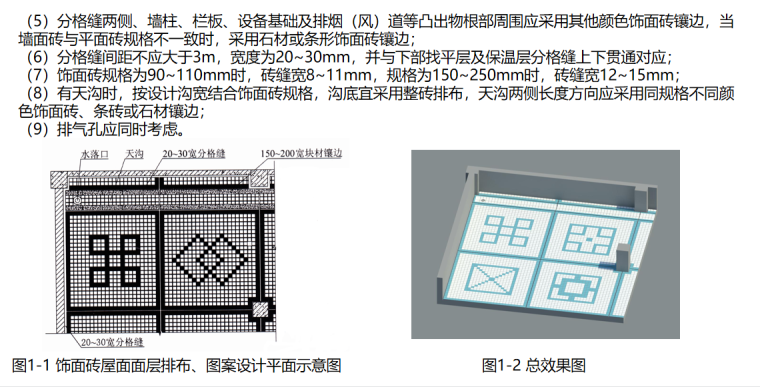 （5）分格缝两侧、墙柱、栏板、设备基础及排烟（风）道等凸出物根部周围应采用其他颜色饰面砖镶边，当墙面砖与平面砖规格不一致时，采用石材或条形饰面砖镶边；
（6）分格缝间距不应大于3m，宽度为20~30mm，并与下部找平层及保温层分格缝上下贯通对应；
（7）饰面砖规格为90~110mm时，砖缝宽8~11mm，规格为150~250mm时，砖缝宽12~15mm；
（8）有天沟时，按设计沟宽结合饰面砖规格，沟底宜采用整砖排布，天沟两侧长度方向应采用同规格不同颜色饰面砖、条砖或石材镶边；
（9）排气孔应同时考虑。

水落口　天沟　20~30宽分格缝　150~200宽块材镶边

20~30宽分格缝

图1-1 饰面砖屋面面层排布、图案设计平面示意图

图1-2 总效果图