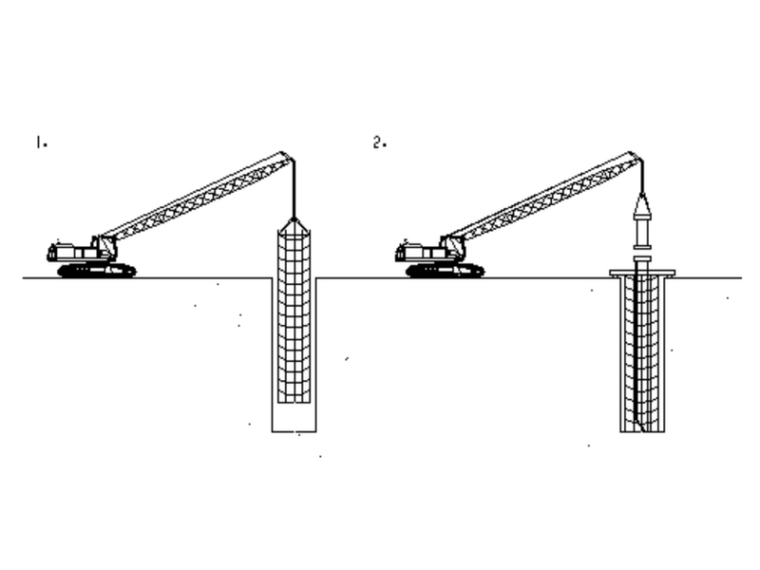 1.

2.