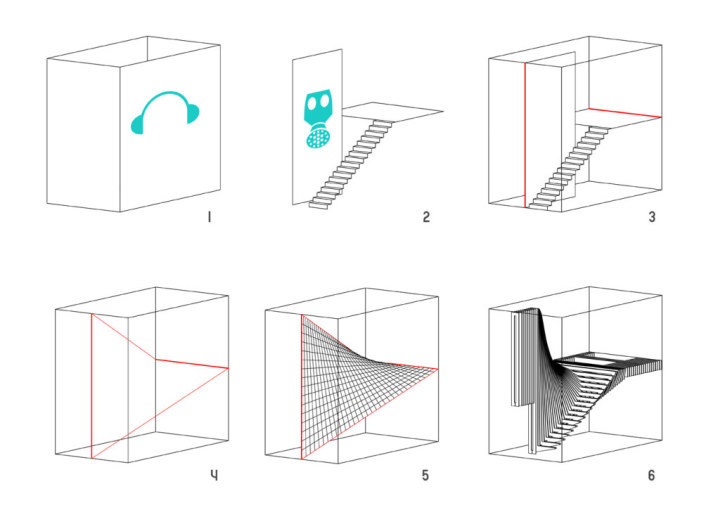 1

2

3

4

5

6