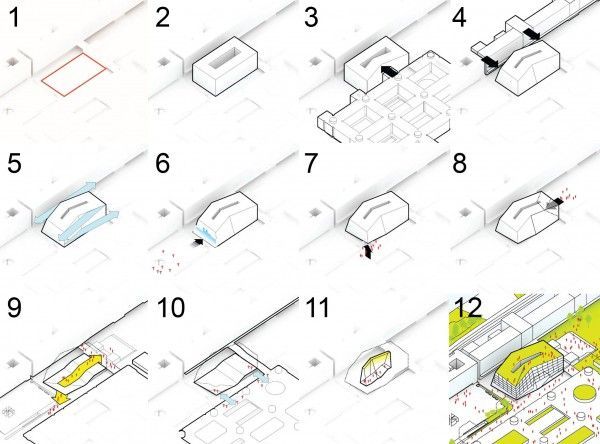 1

2

3

4

5

6

7

8

9

10

11

12