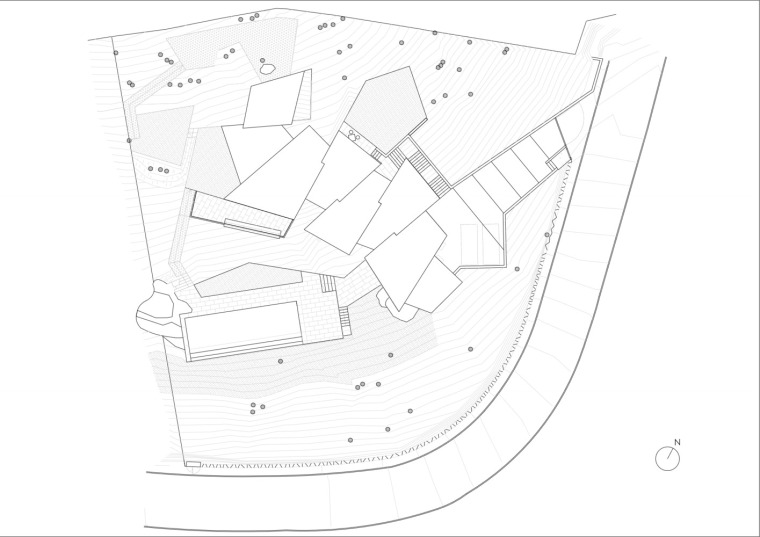 N