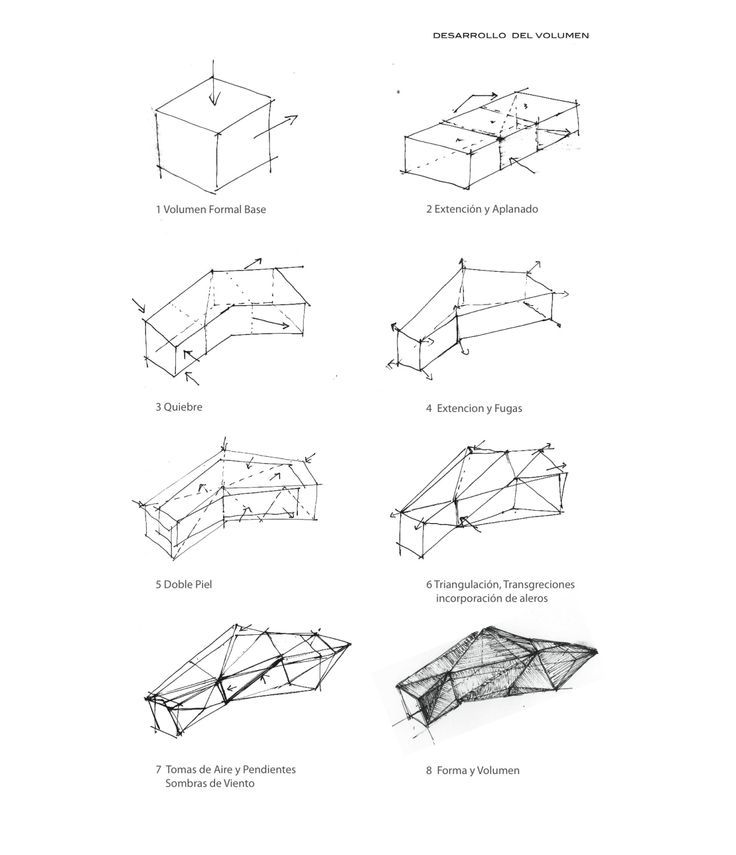 DESARROLLO DEL VOLUMEN

1 Volumen Formal Base

2 Extención y Aplanado

3 Quiebre

4 Extencion y Fugas

5 Doble Piel

6 Triangulación, Transgreciones incorporación de aleros

7 Tomas de Aire y Pendientes Sombras de Viento

8 Forma y Volumen