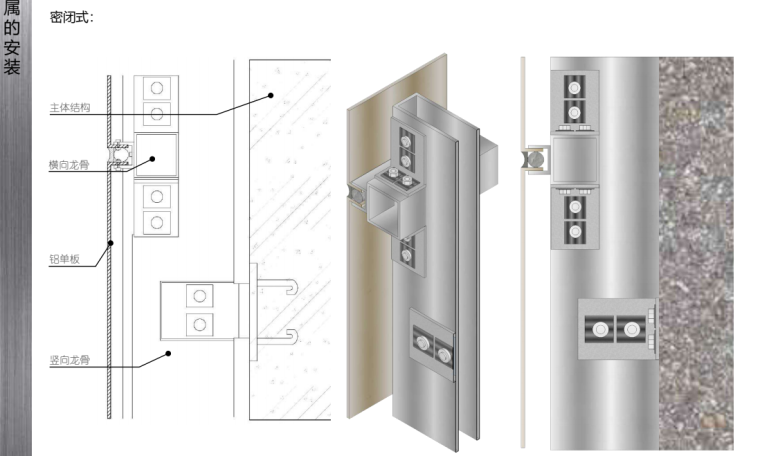 属的安装

密闭式:

主体结构

横向龙骨

铝单板

竖向龙骨