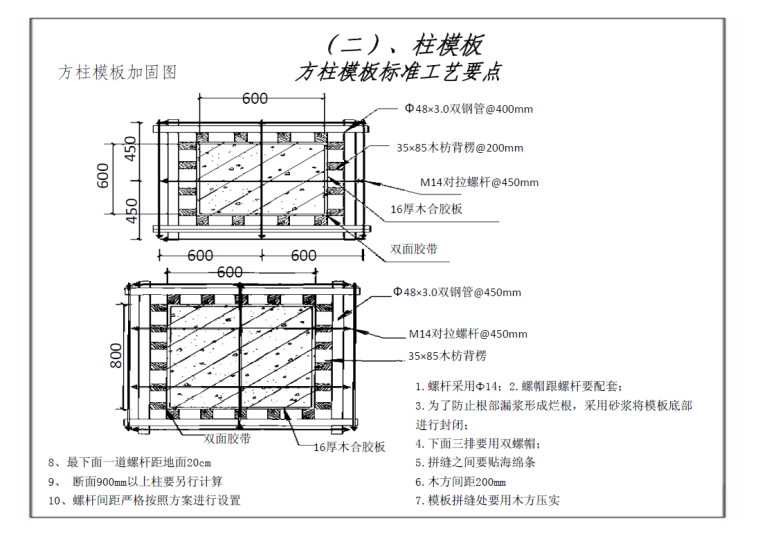 （二）、柱模板
方柱模板标准工艺要点

方柱模板加固图

600
450
600
450
600
600
Φ48×3.0双钢管@400mm
35×85木枋背楞@200mm
M14对拉螺杆@450mm
16厚木合胶板
双面胶带

600
800
Φ48×3.0双钢管@450mm
M14对拉螺杆@450mm
35×85木枋背楞
双面胶带
16厚木合胶板

1.螺杆采用Φ14；2.螺帽跟螺杆要配套；
3.为了防止根部漏浆形成烂根，采用砂浆将模板底部进行封闭；
4.下面三排要用双螺帽；
5.拼缝之间要贴海绵条
6.木方间距200mm
7.模板拼缝处要用木方压实

8、最下面一道螺杆距地面20cm
9、 断面900mm以上柱要另行计算
10、螺杆间距严格按照方案进行设置