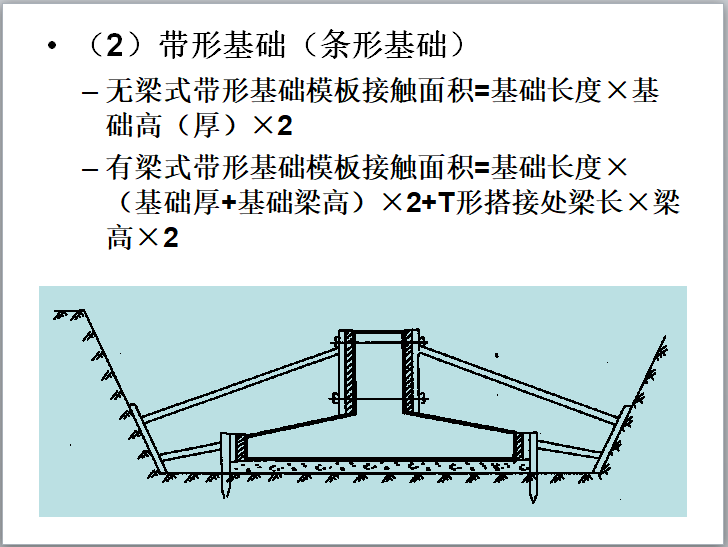 • （2）带形基础（条形基础）

– 无梁式带形基础模板接触面积=基础长度×基础高（厚）×2

– 有梁式带形基础模板接触面积=基础长度×（基础厚+基础梁高）×2+T形搭接处梁长×梁高×2