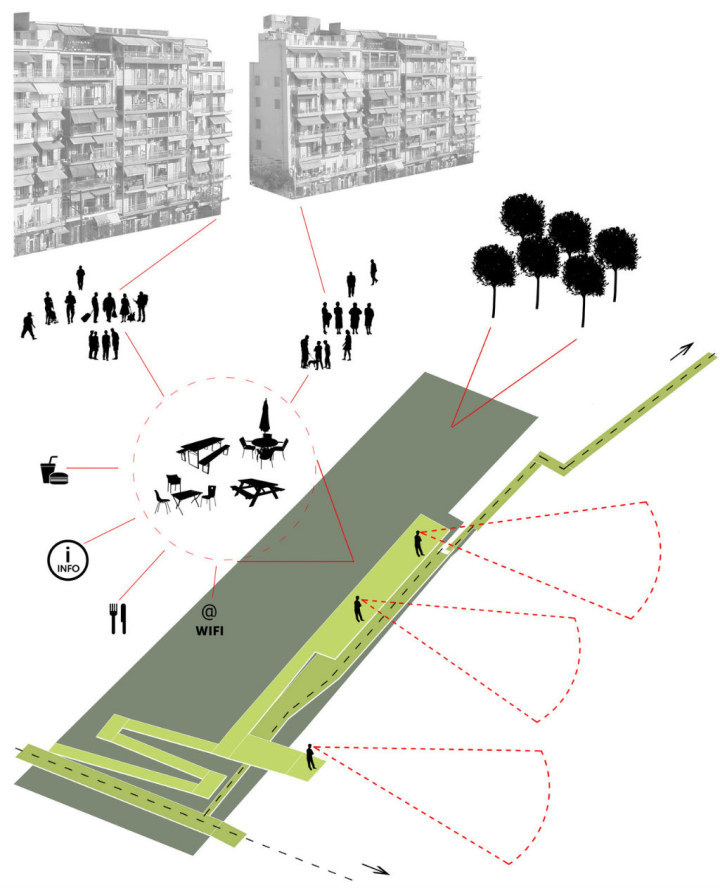 i
INFO

@
WIFI