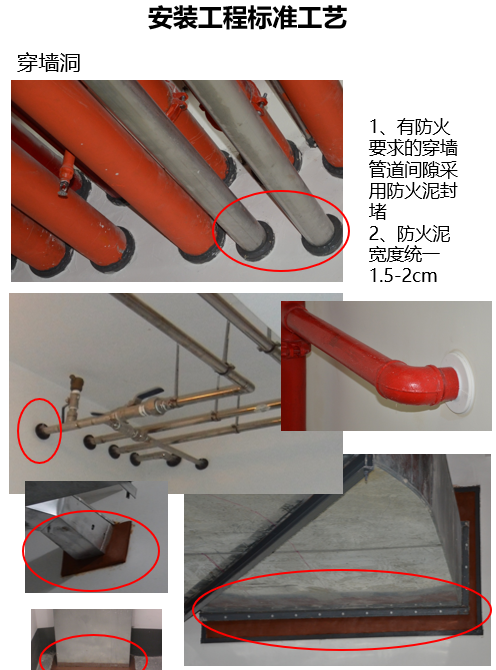 安装工程标准工艺

穿墙洞

1、有防火要求的穿墙管道间隙采用防火泥封堵
2、防火泥宽度统一1.5-2cm