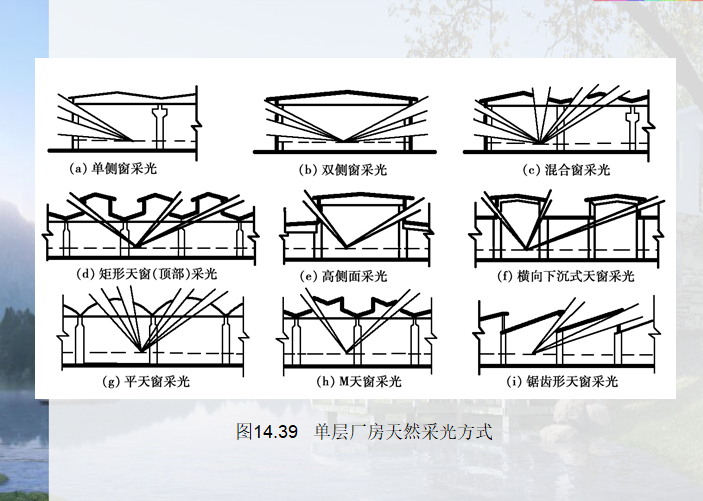 (a) 单侧窗采光

(b) 双侧窗采光

(c) 混合窗采光

(d) 矩形天窗(顶部)采光

(e) 高侧面采光

(f) 横向下沉式天窗采光

(g) 平天窗采光

(h) M天窗采光

(i) 锯齿形天窗采光

图14.39　单层厂房天然采光方式