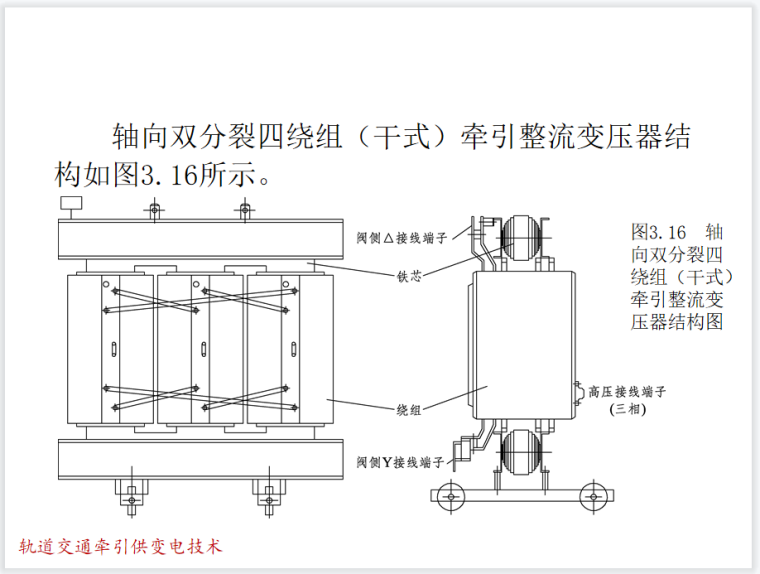 轴向双分裂四绕组（干式）牵引整流变压器结构如图3.16所示。

阀侧△接线端子

铁芯

绕组

阀侧Y接线端子

高压接线端子
（三相）

图3.16　轴向双分裂四绕组（干式）牵引整流变压器结构图

轨道交通牵引供变电技术