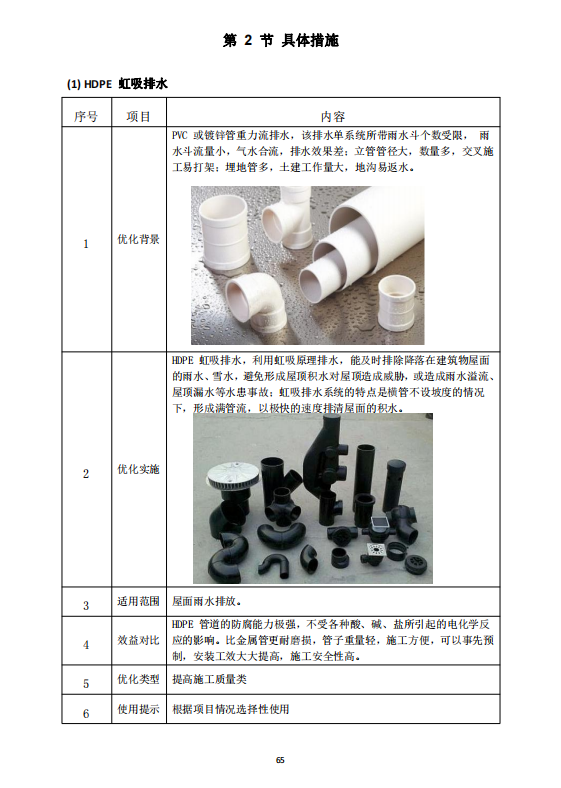 第 2 节 具体措施

(1) HDPE 虹吸排水

| 序号 | 项目 | 内容 |
|---|---|---|
| 1 | 优化背景 | PVC 或镀锌管重力流排水，该排水单系统所带雨水斗个数受限， 雨水斗流量小，气水合流，排水效果差；立管管径大，数量多，交叉施工易打架；埋地管多，土建工作量大，地沟易返水。 |
| 2 | 优化实施 | HDPE 虹吸排水，利用虹吸原理排水，能及时排除降落在建筑物屋面的雨水、雪水，避免形成屋顶积水对屋顶造成威胁，或造成雨水溢流、屋顶漏水等水患事故；虹吸排水系统的特点是横管不设坡度的情况下，形成满管流，以极快的速度排清屋面的积水。 |
| 3 | 适用范围 | 屋面雨水排放。 |
| 4 | 效益对比 | HDPE 管道的防腐能力极强，不受各种酸、碱、盐所引起的电化学反应的影响。比金属管更耐磨损，管子重量轻，施工方便，可以事先预制，安装工效大大提高，施工安全性高。 |
| 5 | 优化类型 | 提高施工质量类 |
| 6 | 使用提示 | 根据项目情况选择性使用 |

65