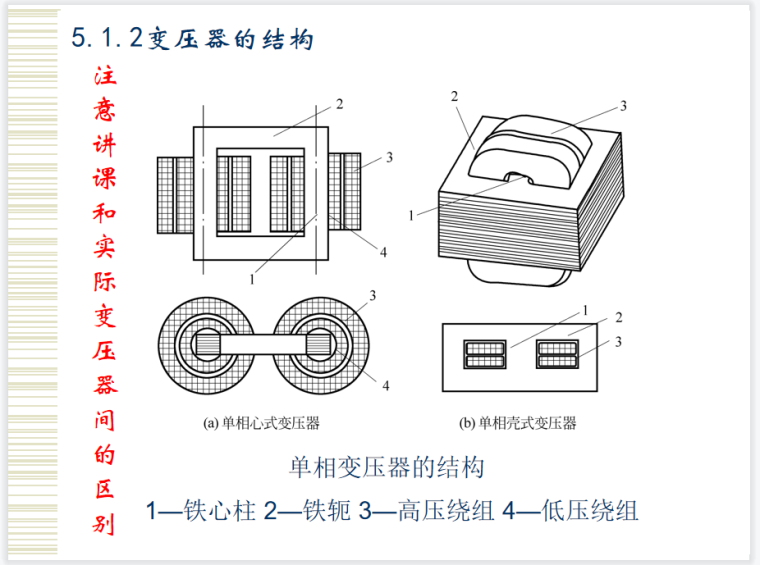 5.1.2变压器的结构

注意讲课和实际变压器间的区别

2
3
4
1
3
4
(a) 单相心式变压器

2
3
1
1
2
3
(b) 单相壳式变压器

单相变压器的结构
1—铁心柱 2—铁轭 3—高压绕组 4—低压绕组