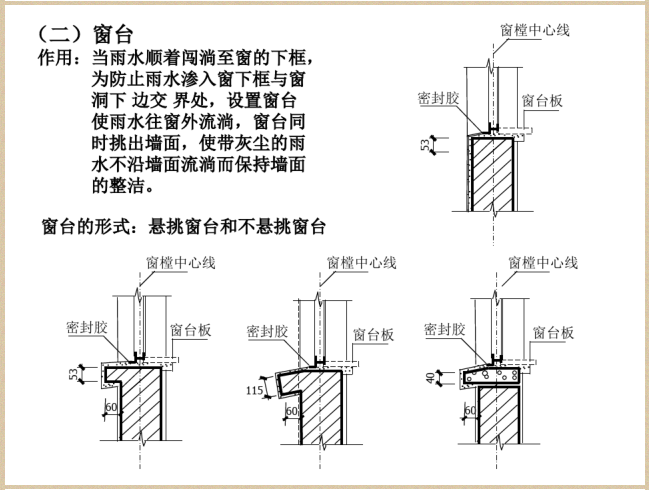 （二）窗台

作用：当雨水顺着闯淌至窗的下框，为防止雨水渗入窗下框与窗洞下 边交 界处，设置窗台使雨水往窗外流淌，窗台同时挑出墙面，使带灰尘的雨水不沿墙面流淌而保持墙面的整洁。

窗樘中心线
密封胶
窗台板
53

窗台的形式：悬挑窗台和不悬挑窗台

窗樘中心线
密封胶
窗台板
53
60

窗樘中心线
密封胶
窗台板
115
60

窗樘中心线
密封胶
窗台板
40
60