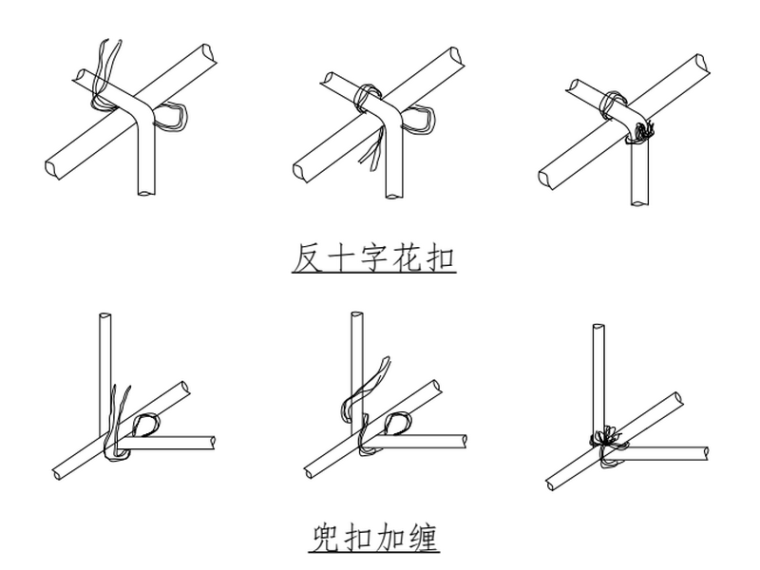 反十字花扣

兜扣加缠