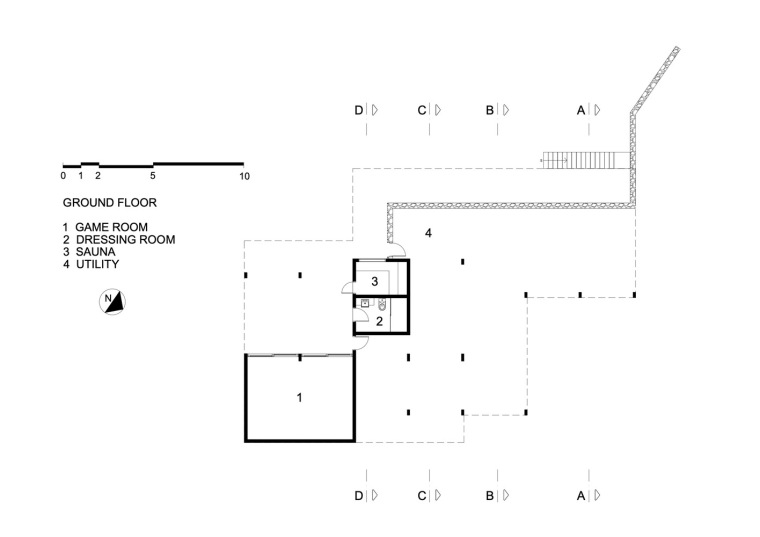 D C B A

0 1 2 5 10

GROUND FLOOR

1 GAME ROOM
2 DRESSING ROOM
3 SAUNA
4 UTILITY

N

4

3

2

1

D C B A